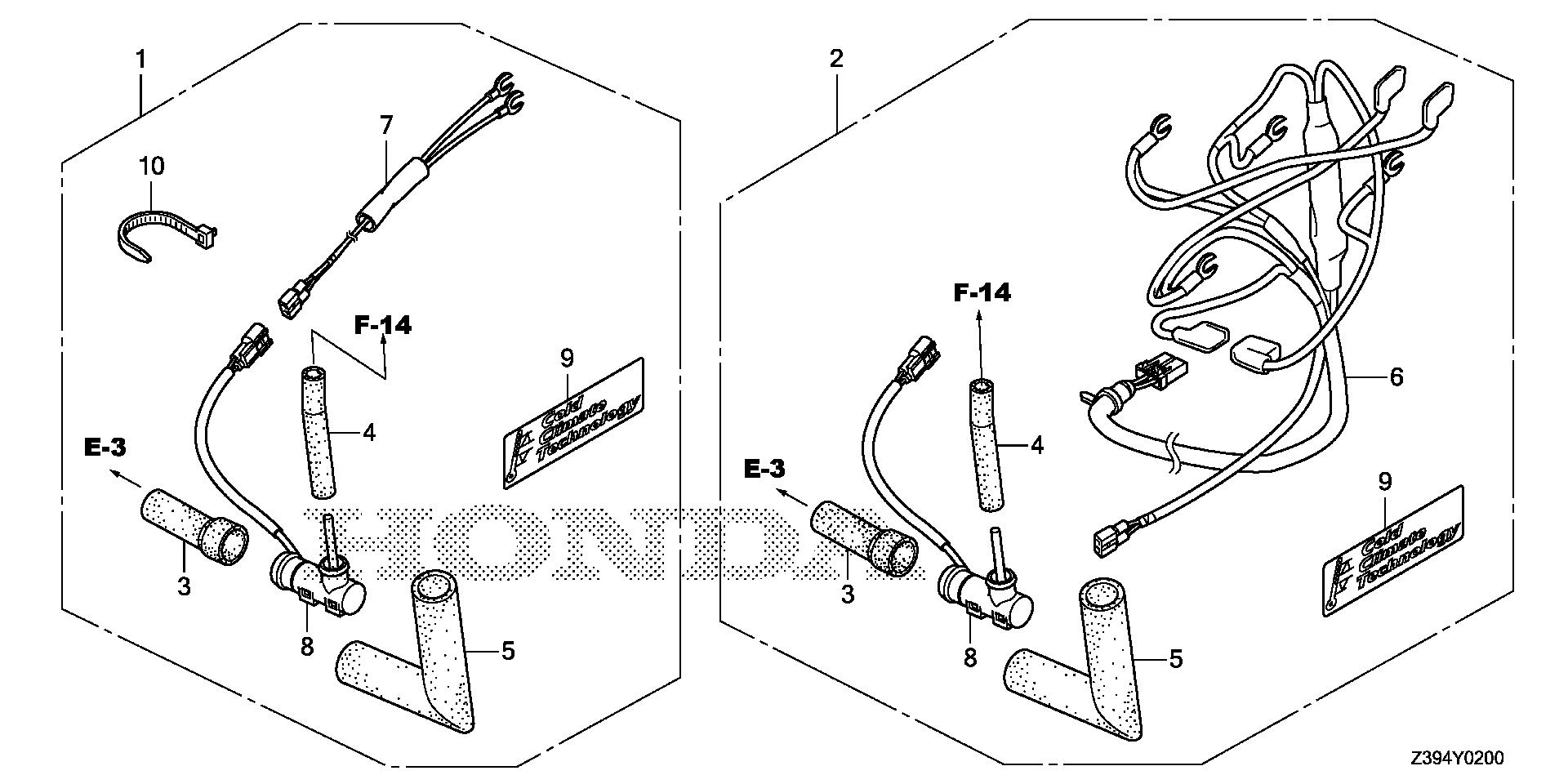 1
10
7
F-14
9
Cold Climate Technology
4
E-3
3
8
5
HONDA
2
F-14
6
4
E-3
9
Cold Climate Technology
3
8
5
Z394Y0200